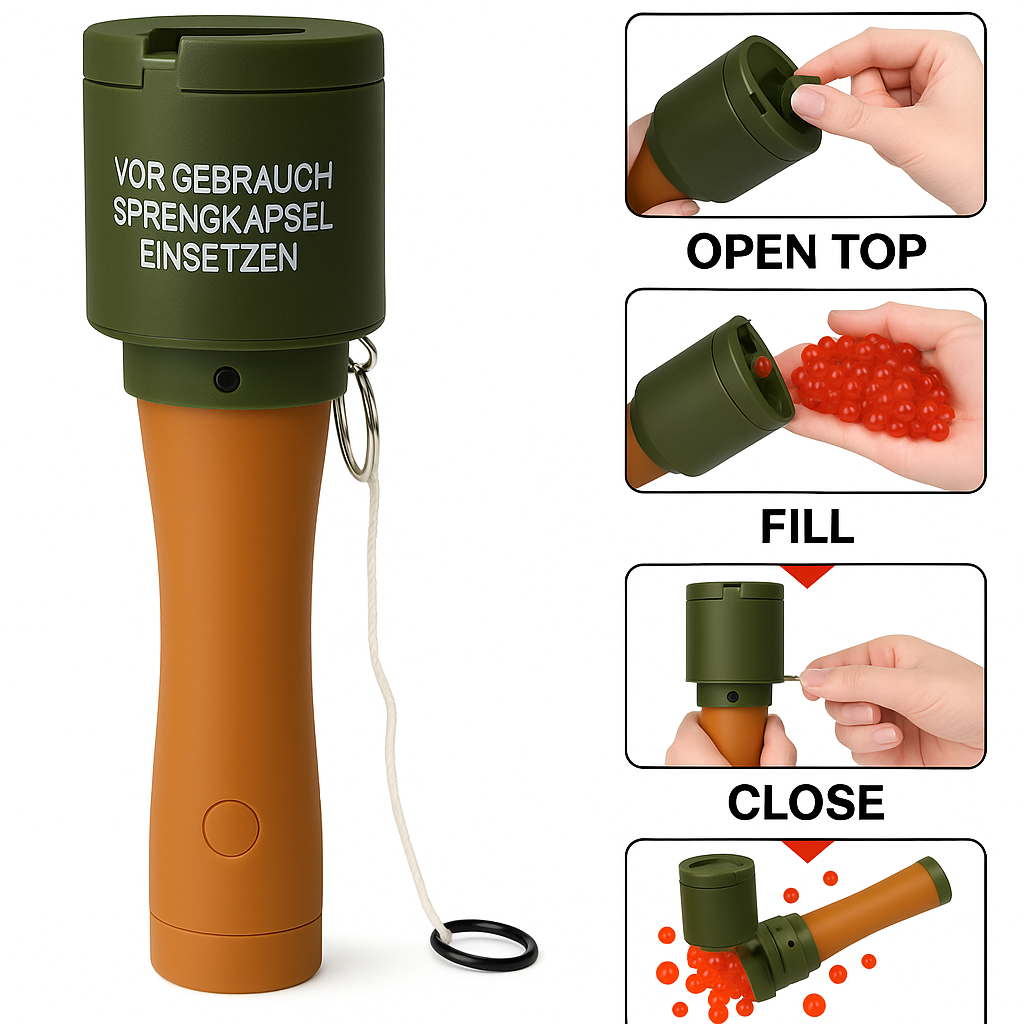 VOR GEBRAUCH
SPRENGKAPSEL
EINSETZEN

OPEN TOP

FILL

CLOSE