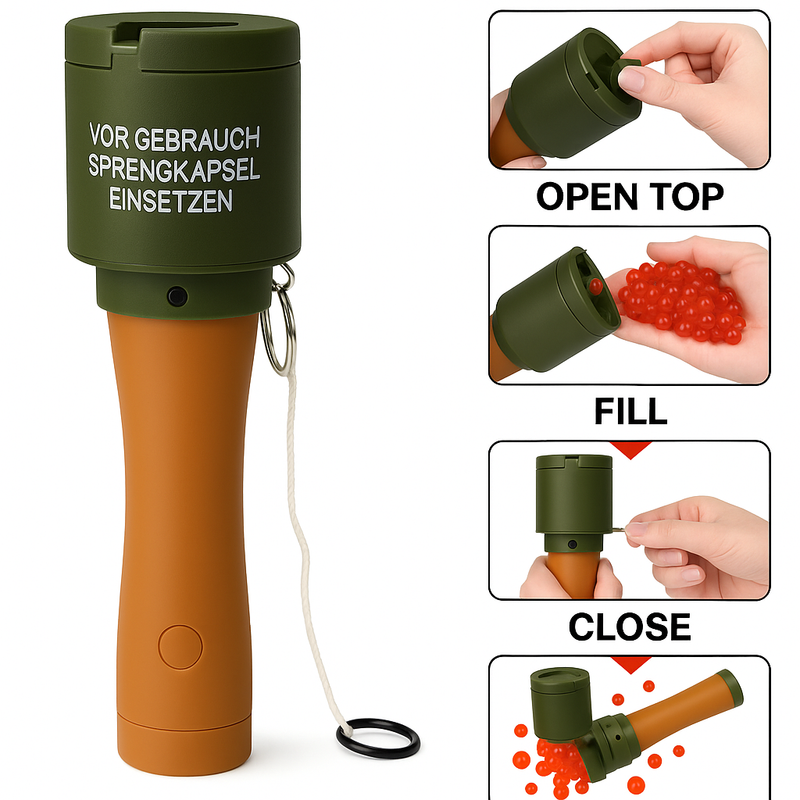 VOR GEBRAUCH
SPRENGKAPSEL
EINSETZEN

OPEN TOP

FILL

CLOSE